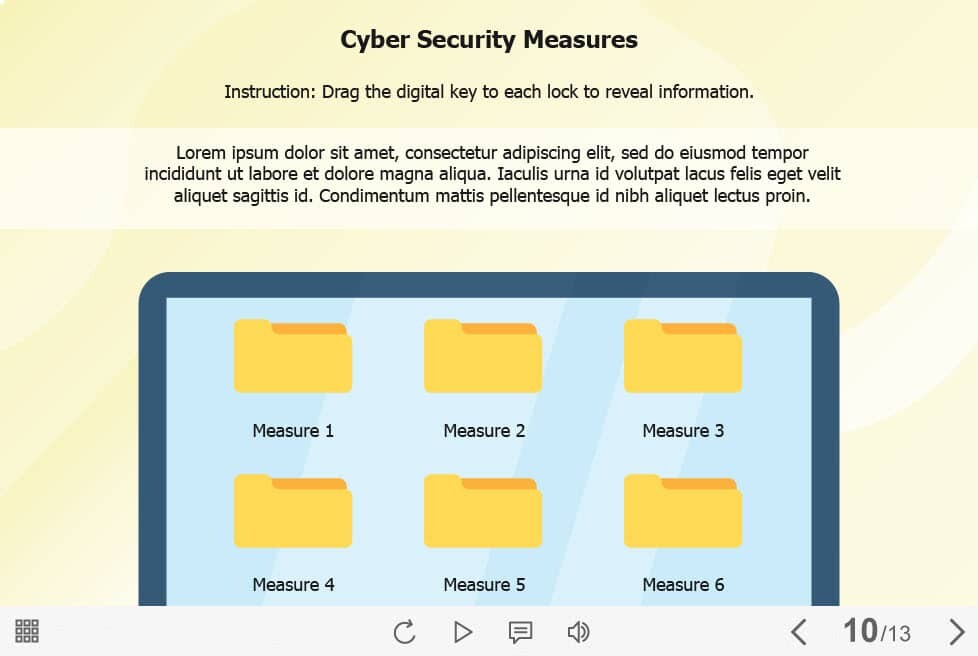 Cyber Security Measures

Instruction: Drag the digital key to each lock to reveal information.

Lorem ipsum dolor sit amet, consectetur adipiscing elit, sed do eiusmod tempor incididunt ut labore et dolore magna aliqua. Iaculis urna id volutpat lacus felis eget velit aliquet sagittis id. Condimentum mattis pellentesque id nibh aliquet lectus proin.

Measure 1

Measure 2

Measure 3

Measure 4

Measure 5

Measure 6

10/13