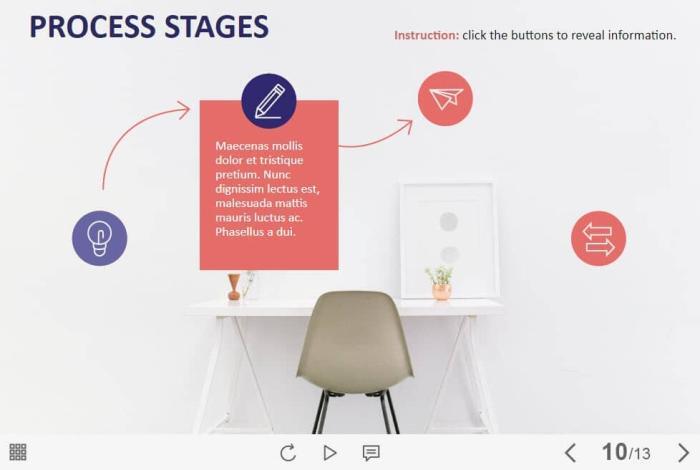 PROCESS STAGES

Instruction: click the buttons to reveal information.

Maecenas mollis dolor et tristique pretium. Nunc dignissim lectus est, malesuada mattis mauris luctus ac. Phasellus a dui.

10/13