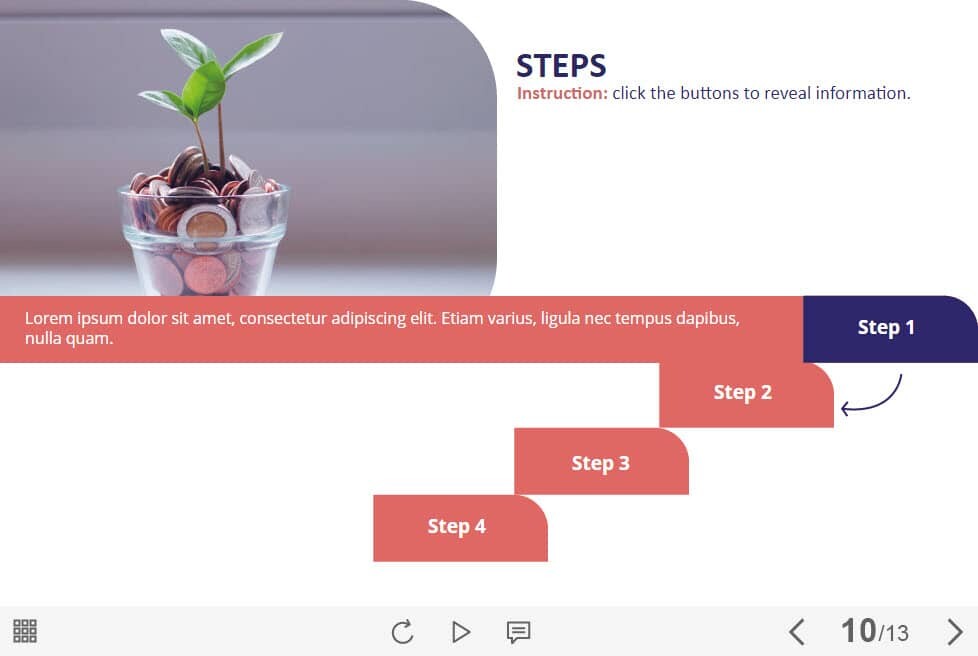 STEPS
Instruction: click the buttons to reveal information.

Lorem ipsum dolor sit amet, consectetur adipiscing elit. Etiam varius, ligula nec tempus dapibus, nulla quam.

Step 1

Step 2

Step 3

Step 4

10/13