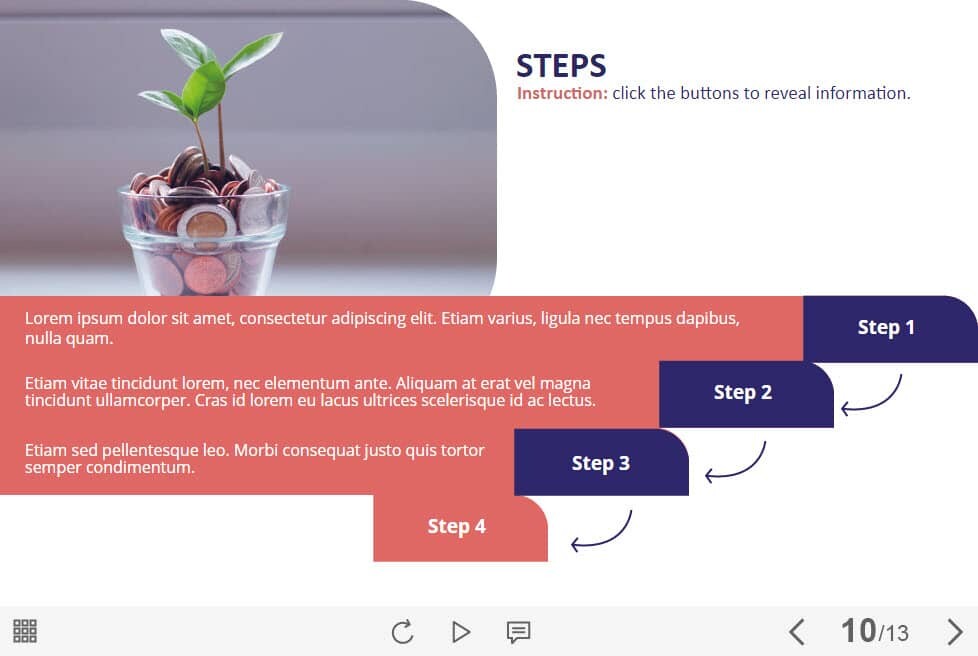 STEPS
Instruction: click the buttons to reveal information.

Lorem ipsum dolor sit amet, consectetur adipiscing elit. Etiam varius, ligula nec tempus dapibus, nulla quam.

Step 1

Etiam vitae tincidunt lorem, nec elementum ante. Aliquam at erat vel magna tincidunt ullamcorper. Cras id lorem eu lacus ultrices scelerisque id ac lectus.

Step 2

Etiam sed pellentesque leo. Morbi consequat justo quis tortor semper condimentum.

Step 3

Step 4

10/13