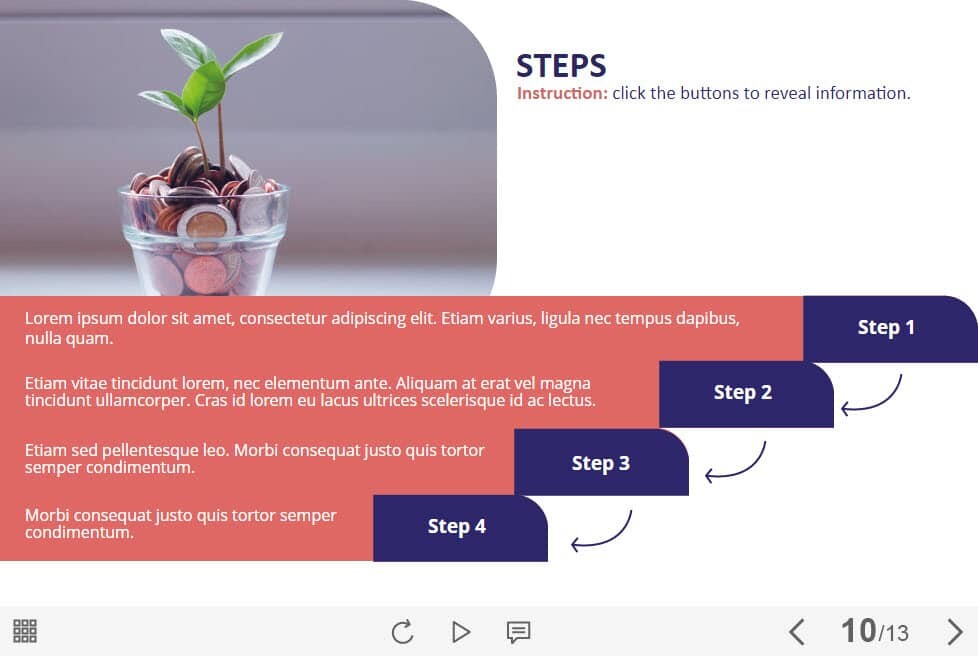 STEPS
Instruction: click the buttons to reveal information.

Lorem ipsum dolor sit amet, consectetur adipiscing elit. Etiam varius, ligula nec tempus dapibus, nulla quam.

Step 1

Etiam vitae tincidunt lorem, nec elementum ante. Aliquam at erat vel magna tincidunt ullamcorper. Cras id lorem eu lacus ultrices scelerisque id ac lectus.

Step 2

Etiam sed pellentesque leo. Morbi consequat justo quis tortor semper condimentum.

Step 3

Morbi consequat justo quis tortor semper condimentum.

Step 4

10/13