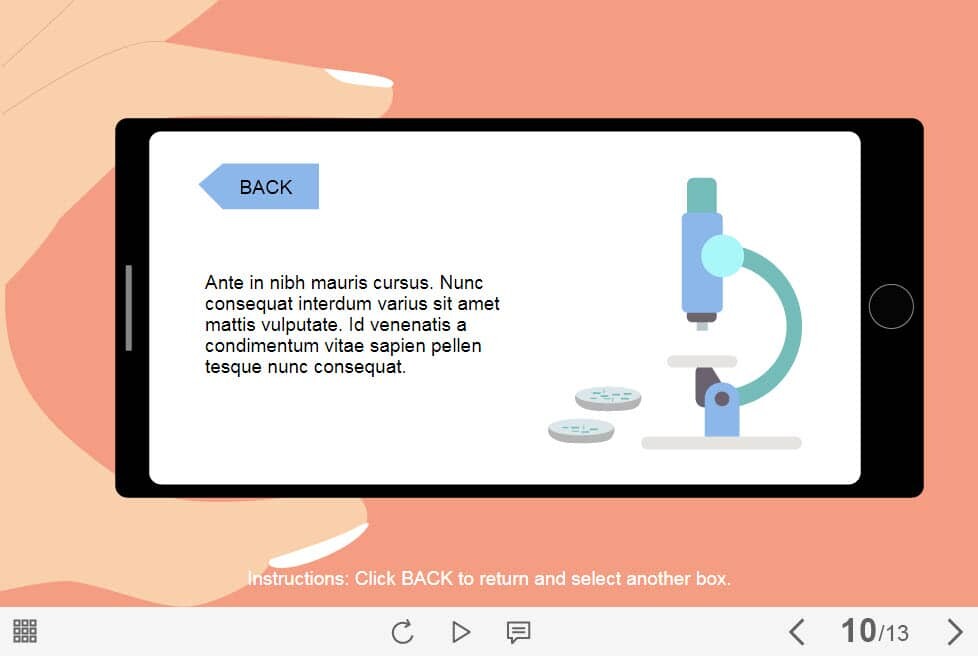 BACK

Ante in nibh mauris cursus. Nunc consequat interdum varius sit amet mattis vulputate. Id venenatis a condimentum vitae sapien pellen tesque nunc consequat.

Instructions: Click BACK to return and select another box.

10/13