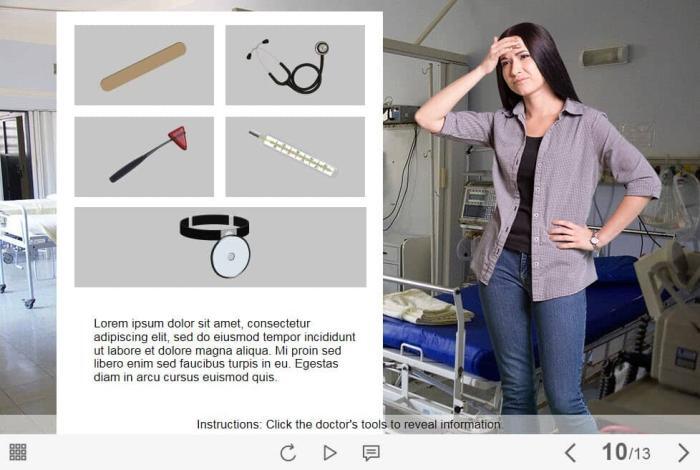 Lorem ipsum dolor sit amet, consectetur adipiscing elit, sed do eiusmod tempor incididunt ut labore et dolore magna aliqua. Mi proin sed libero enim sed faucibus turpis in eu. Egestas diam in arcu cursus euismod quis.

Instructions: Click the doctor's tools to reveal information

10/13