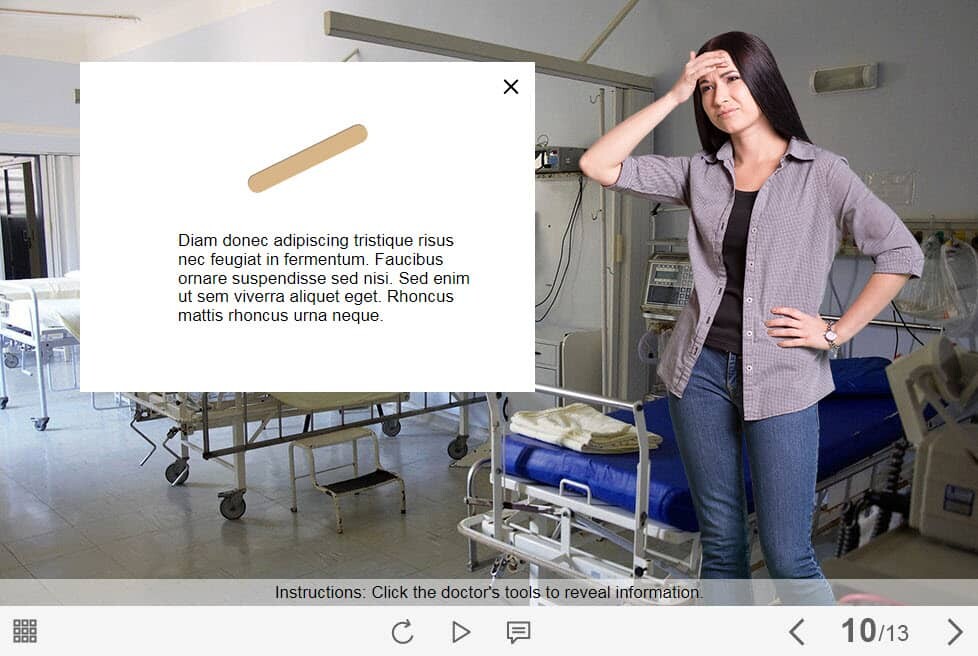 ×

Diam donec adipiscing tristique risus nec feugiat in fermentum. Faucibus ornare suspendisse sed nisi. Sed enim ut sem viverra aliquet eget. Rhoncus mattis rhoncus urna neque.

Instructions: Click the doctor's tools to reveal information.

10/13