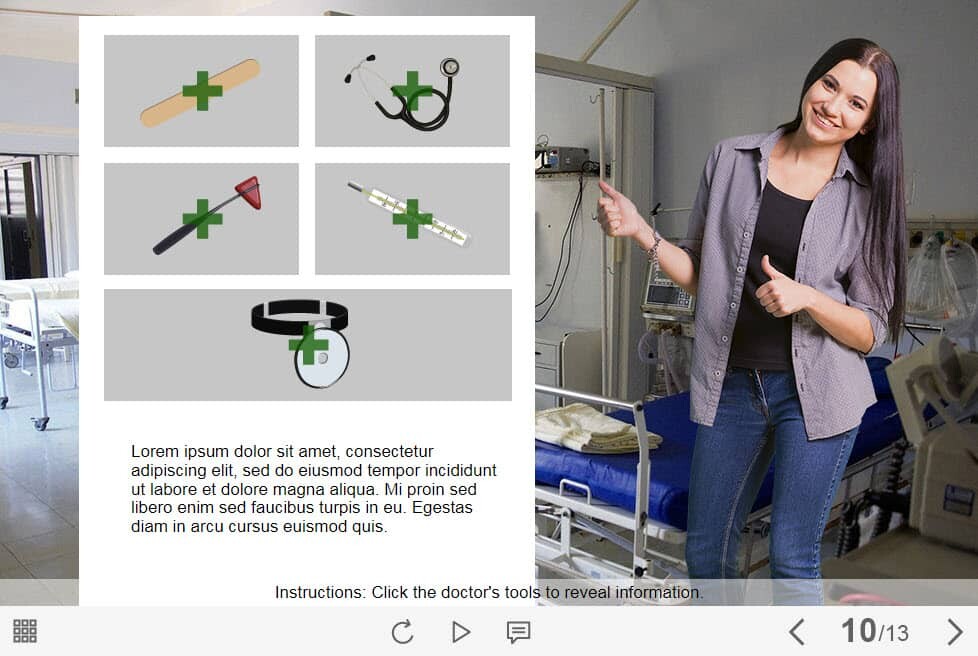 Lorem ipsum dolor sit amet, consectetur adipiscing elit, sed do eiusmod tempor incididunt ut labore et dolore magna aliqua. Mi proin sed libero enim sed faucibus turpis in eu. Egestas diam in arcu cursus euismod quis.

Instructions: Click the doctor's tools to reveal information.

10/13