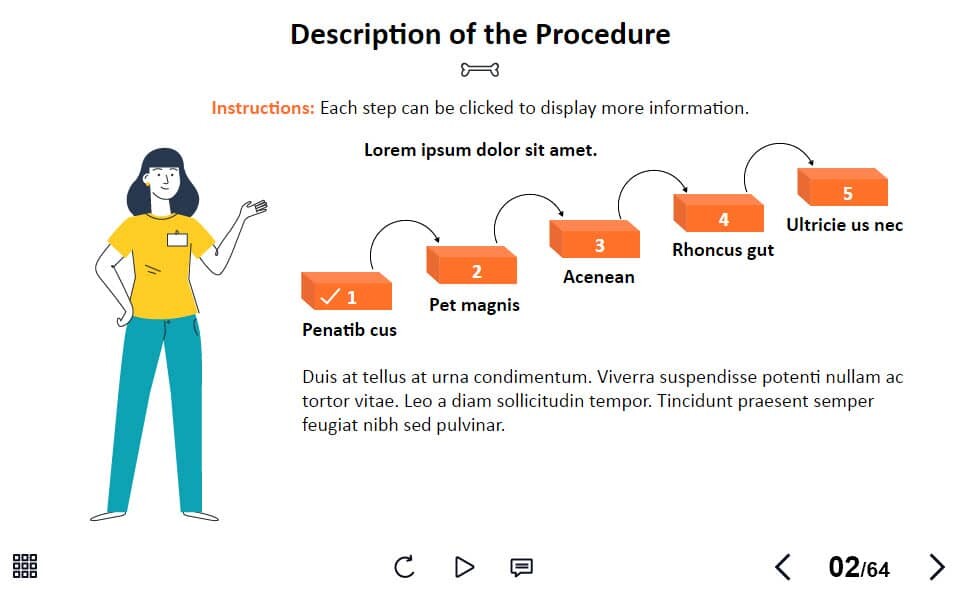 Description of the Procedure

Instructions: Each step can be clicked to display more information.

Lorem ipsum dolor sit amet.

1
Penatib cus

2
Pet magnis

3
Acenean

4
Rhoncus gut

5
Ultricie us nec

Duis at tellus at urna condimentum. Viverra suspendisse potenti nullam ac tortor vitae. Leo a diam sollicitudin tempor. Tincidunt praesent semper feugiat nibh sed pulvinar.

02/64