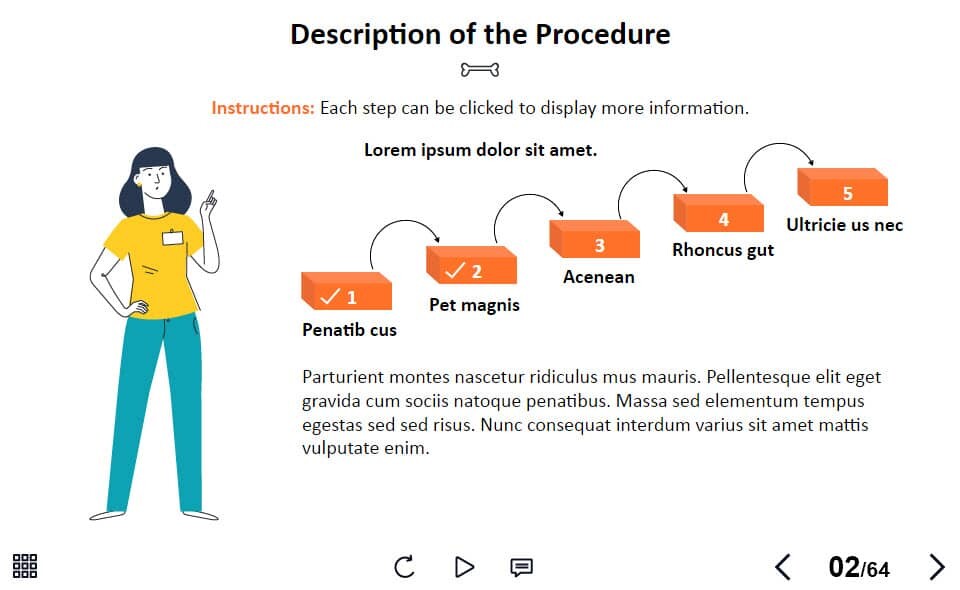 Description of the Procedure

Instructions: Each step can be clicked to display more information.

Lorem ipsum dolor sit amet.

✓ 1
Penatib cus

✓ 2
Pet magnis

3
Acenean

4
Rhoncus gut

5
Ultricie us nec

Parturient montes nascetur ridiculus mus mauris. Pellentesque elit eget gravida cum sociis natoque penatibus. Massa sed elementum tempus egestas sed sed risus. Nunc consequat interdum varius sit amet mattis vulputate enim.

02/64