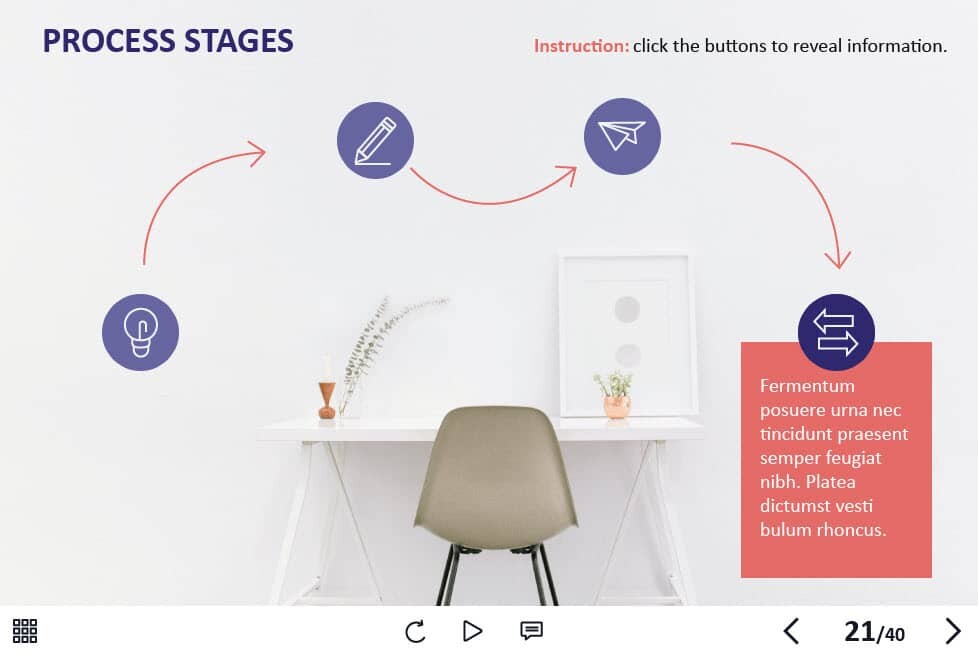 PROCESS STAGES

Instruction: click the buttons to reveal information.

Fermentum posuere urna nec tincidunt praesent semper feugiat nibh. Platea dictumst vesti bulum rhoncus.

21/40