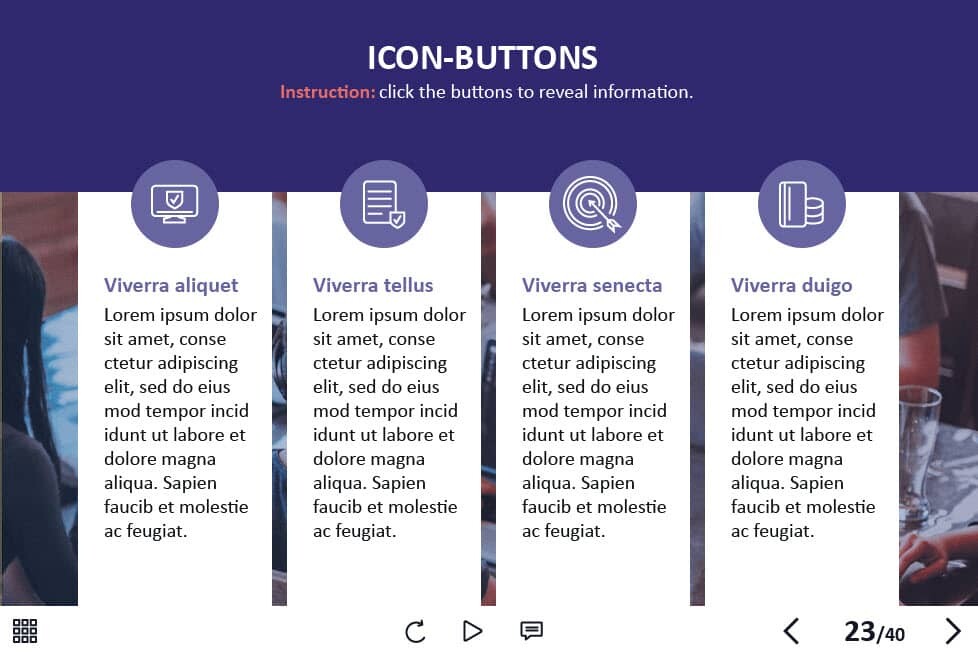 ICON-BUTTONS
Instruction: click the buttons to reveal information.

Viverra aliquet
Lorem ipsum dolor sit amet, conse ctetur adipiscing elit, sed do eius mod tempor incid idunt ut labore et dolore magna aliqua. Sapien faucib et molestie ac feugiat.

Viverra tellus
Lorem ipsum dolor sit amet, conse ctetur adipiscing elit, sed do eius mod tempor incid idunt ut labore et dolore magna aliqua. Sapien faucib et molestie ac feugiat.

Viverra senecta
Lorem ipsum dolor sit amet, conse ctetur adipiscing elit, sed do eius mod tempor incid idunt ut labore et dolore magna aliqua. Sapien faucib et molestie ac feugiat.

Viverra duigo
Lorem ipsum dolor sit amet, conse ctetur adipiscing elit, sed do eius mod tempor incid idunt ut labore et dolore magna aliqua. Sapien faucib et molestie ac feugiat.

23/40