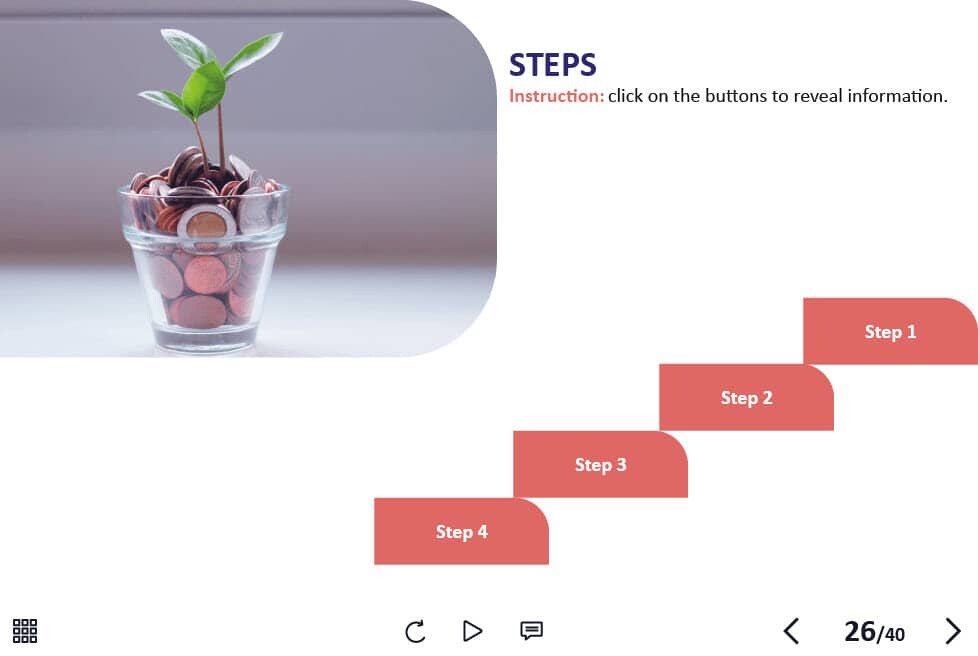 STEPS

Instruction: click on the buttons to reveal information.

Step 1

Step 2

Step 3

Step 4

26/40