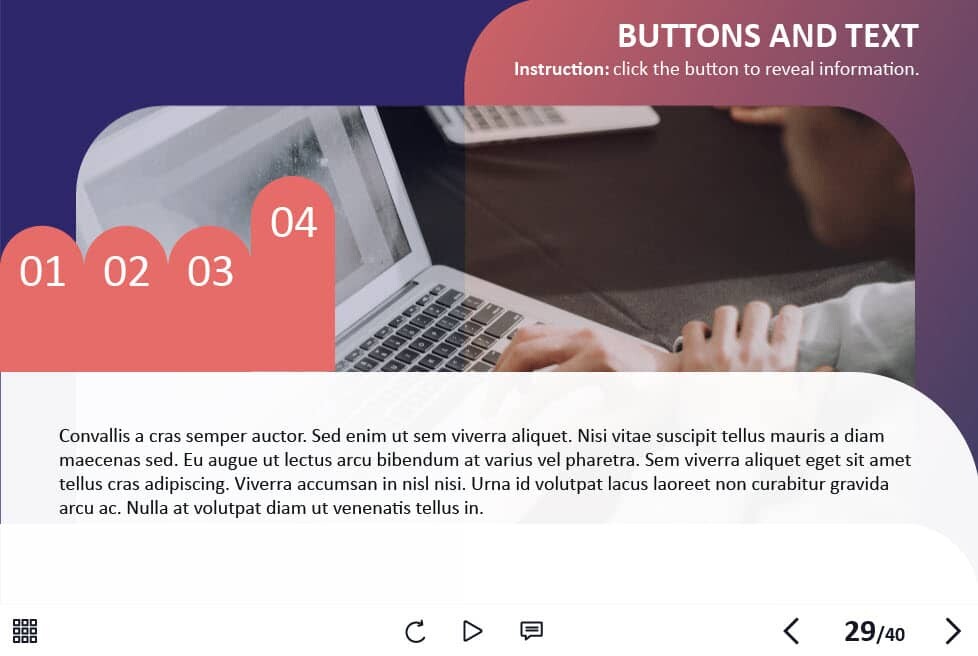 BUTTONS AND TEXT
Instruction: click the button to reveal information.

01 02 03 04

Convallis a cras semper auctor. Sed enim ut sem viverra aliquet. Nisi vitae suscipit tellus mauris a diam maecenas sed. Eu augue ut lectus arcu bibendum at varius vel pharetra. Sem viverra aliquet eget sit amet tellus cras adipiscing. Viverra accumsan in nisl nisi. Urna id volutpat lacus laoreet non curabitur gravida arcu ac. Nulla at volutpat diam ut venenatis tellus in.

29/40