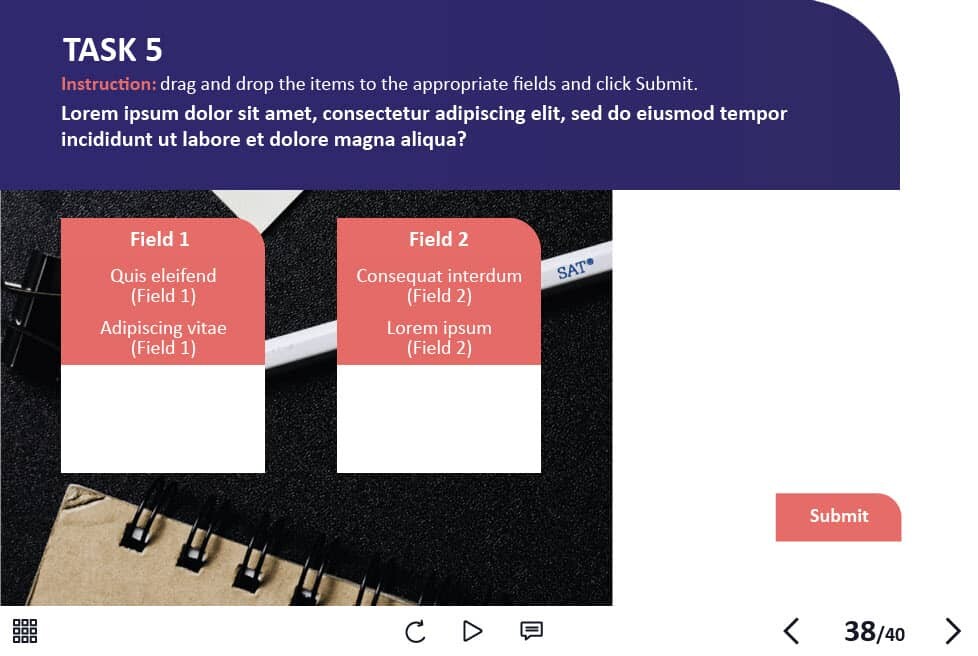 TASK 5
Instruction: drag and drop the items to the appropriate fields and click Submit.
Lorem ipsum dolor sit amet, consectetur adipiscing elit, sed do eiusmod tempor incididunt ut labore et dolore magna aliqua?

Field 1
Quis eleifend (Field 1)
Adipiscing vitae (Field 1)

Field 2
Consequat interdum (Field 2)
Lorem ipsum (Field 2)

SAT

Submit

38/40