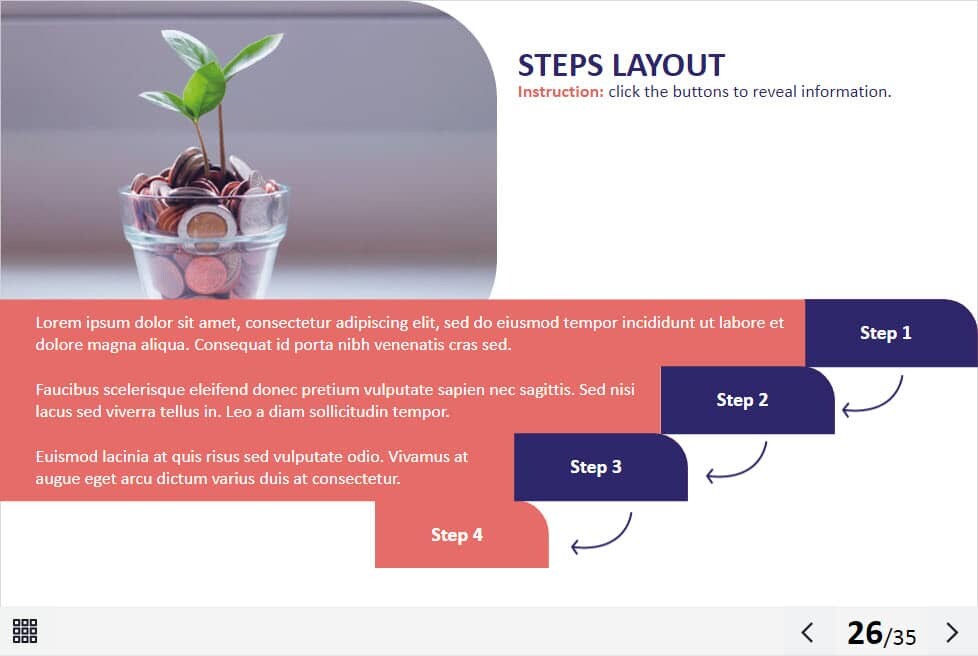 STEPS LAYOUT

Instruction: click the buttons to reveal information.

Lorem ipsum dolor sit amet, consectetur adipiscing elit, sed do eiusmod tempor incididunt ut labore et dolore magna aliqua. Consequat id porta nibh venenatis cras sed.

Step 1

Faucibus scelerisque eleifend donec pretium vulputate sapien nec sagittis. Sed nisi lacus sed viverra tellus in. Leo a diam sollicitudin tempor.

Step 2

Euismod lacinia at quis risus sed vulputate odio. Vivamus at augue eget arcu dictum varius duis at consectetur.

Step 3

Step 4

26/35