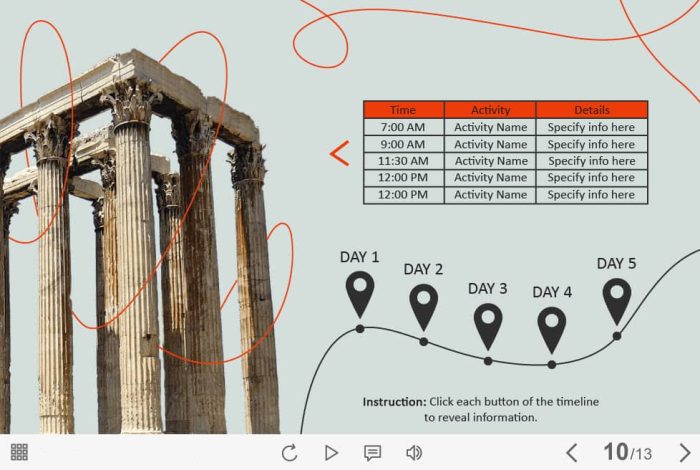 | Time | Activity | Details |
|---|---|---|
| 7:00 AM | Activity Name | Specify info here |
| 9:00 AM | Activity Name | Specify info here |
| 11:30 AM | Activity Name | Specify info here |
| 12:00 PM | Activity Name | Specify info here |
| 12:00 PM | Activity Name | Specify info here |

DAY 1
DAY 2
DAY 3
DAY 4
DAY 5

**Instruction:** Click each button of the timeline to reveal information.

10/13