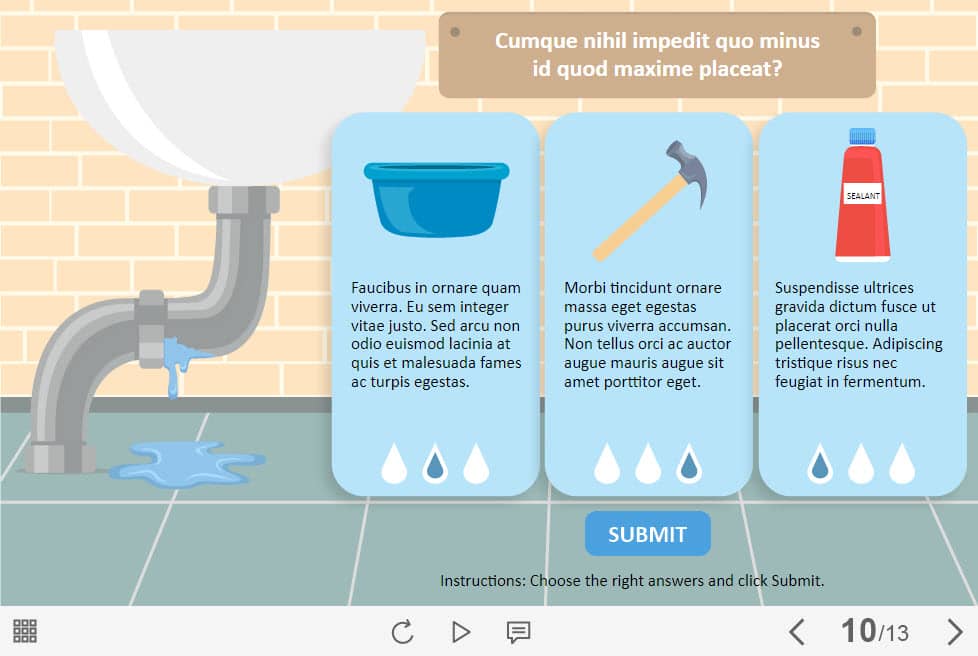 Cumque nihil impedit quo minus id quod maxime placeat?

Faucibus in ornare quam viverra. Eu sem integer vitae justo. Sed arcu non odio euismod lacinia at quis et malesuada fames ac turpis egestas.

Morbi tincidunt ornare massa eget egestas purus viverra accumsan. Non tellus orci ac auctor augue mauris augue sit amet porttitor eget.

SEALANT

Suspendisse ultrices gravida dictum fusce ut placerat orci nulla pellentesque. Adipiscing tristique risus nec feugiat in fermentum.

SUBMIT

Instructions: Choose the right answers and click Submit.

10/13