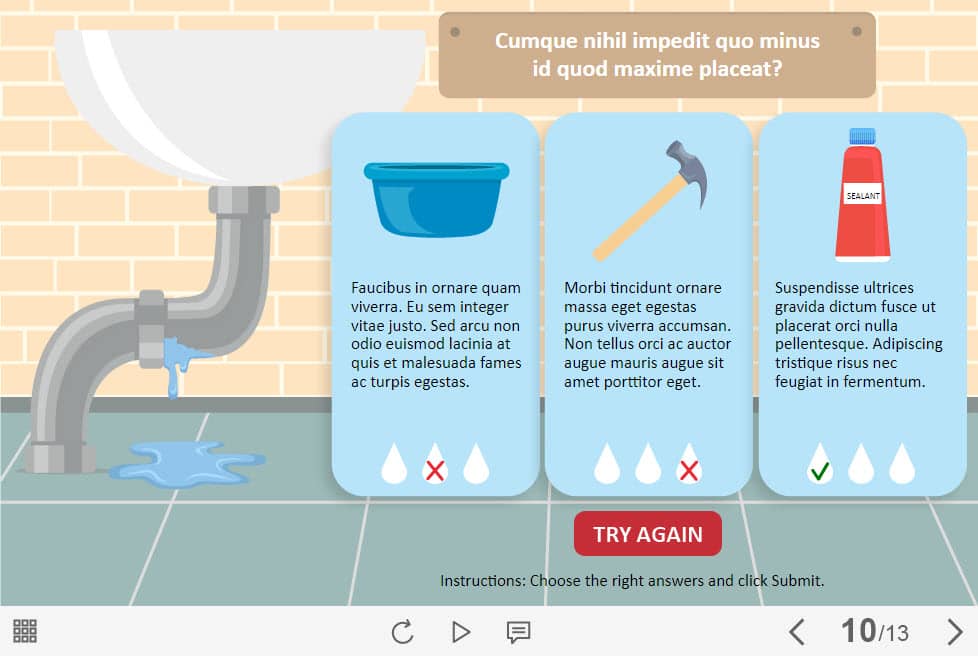 Cumque nihil impedit quo minus id quod maxime placeat?

Faucibus in ornare quam viverra. Eu sem integer vitae justo. Sed arcu non odio euismod lacinia at quis et malesuada fames ac turpis egestas.

Morbi tincidunt ornare massa eget egestas purus viverra accumsan. Non tellus orci ac auctor augue mauris augue sit amet porttitor eget.

SEALANT

Suspendisse ultrices gravida dictum fusce ut placerat orci nulla pellentesque. Adipiscing tristique risus nec feugiat in fermentum.

TRY AGAIN

Instructions: Choose the right answers and click Submit.

10/13