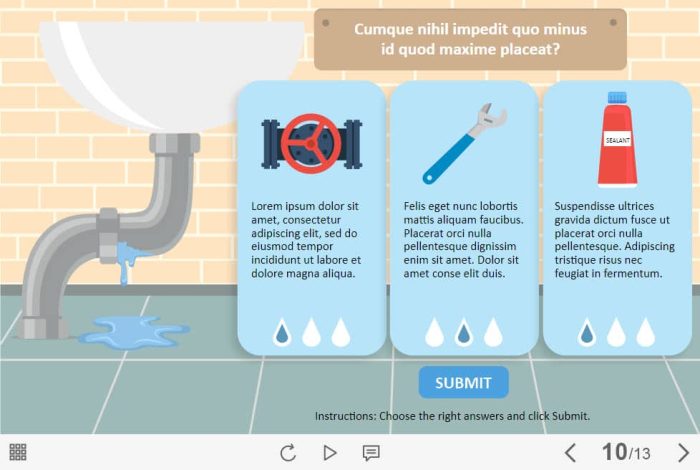 Cumque nihil impedit quo minus id quod maxime placeat?

Lorem ipsum dolor sit amet, consectetur adipiscing elit, sed do eiusmod tempor incididunt ut labore et dolore magna aliqua.

Felis eget nunc lobortis mattis aliquam faucibus. Placerat orci nulla pellentesque dignissim enim sit amet. Dolor sit amet conse elit duis.

SEALANT

Suspendisse ultrices gravida dictum fusce ut placerat orci nulla pellentesque. Adipiscing tristique risus nec feugiat in fermentum.

SUBMIT

Instructions: Choose the right answers and click Submit.

10/13