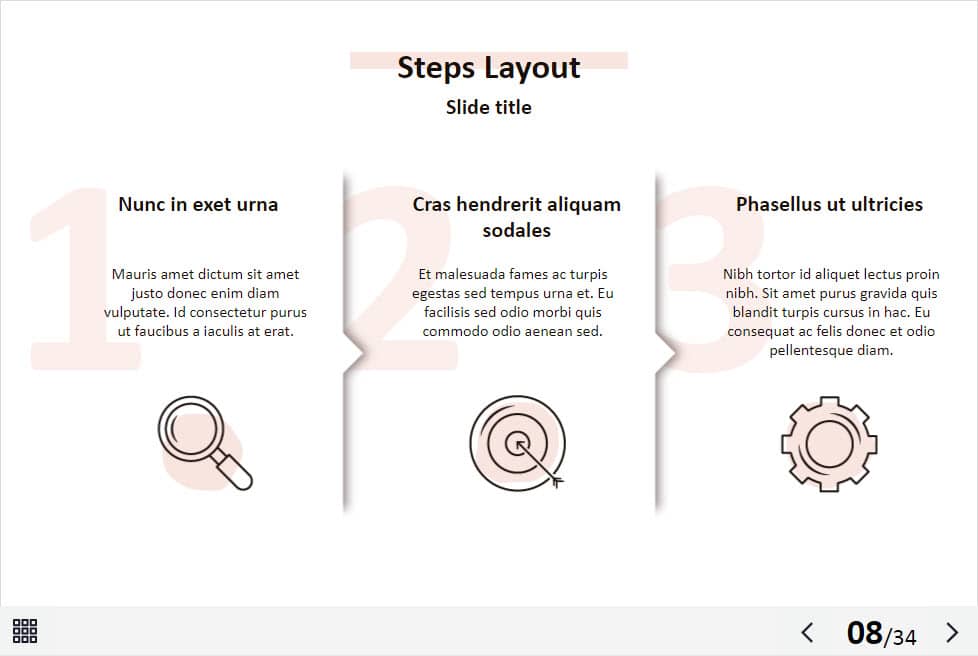 Steps Layout

Slide title

1

Nunc in exet urna

Mauris amet dictum sit amet justo donec enim diam vulputate. Id consectetur purus ut faucibus a iaculis at erat.

2

Cras hendrerit aliquam sodales

Et malesuada fames ac turpis egestas sed tempus urna et. Eu facilisis sed odio morbi quis commodo odio aenean sed.

3

Phasellus ut ultricies

Nibh tortor id aliquet lectus proin nibh. Sit amet purus gravida quis blandit turpis cursus in hac. Eu consequat ac felis donec et odio pellentesque diam.

08/34