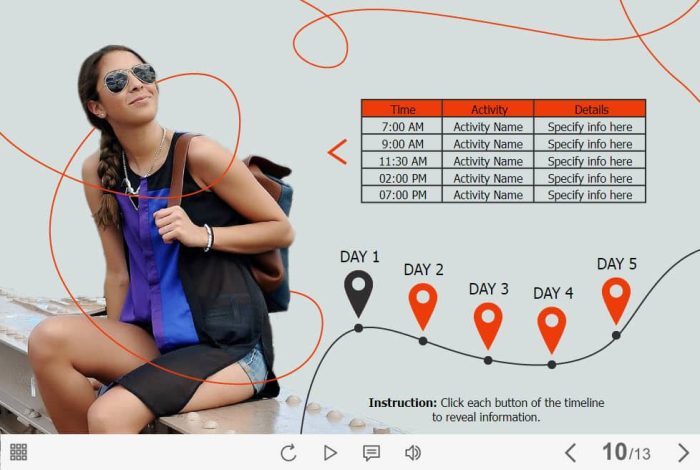 | Time | Activity | Details |
|---|---|---|
| 7:00 AM | Activity Name | Specify info here |
| 9:00 AM | Activity Name | Specify info here |
| 11:30 AM | Activity Name | Specify info here |
| 02:00 PM | Activity Name | Specify info here |
| 07:00 PM | Activity Name | Specify info here |

DAY 1

DAY 2

DAY 3

DAY 4

DAY 5

**Instruction:** Click each button of the timeline to reveal information.

10/13