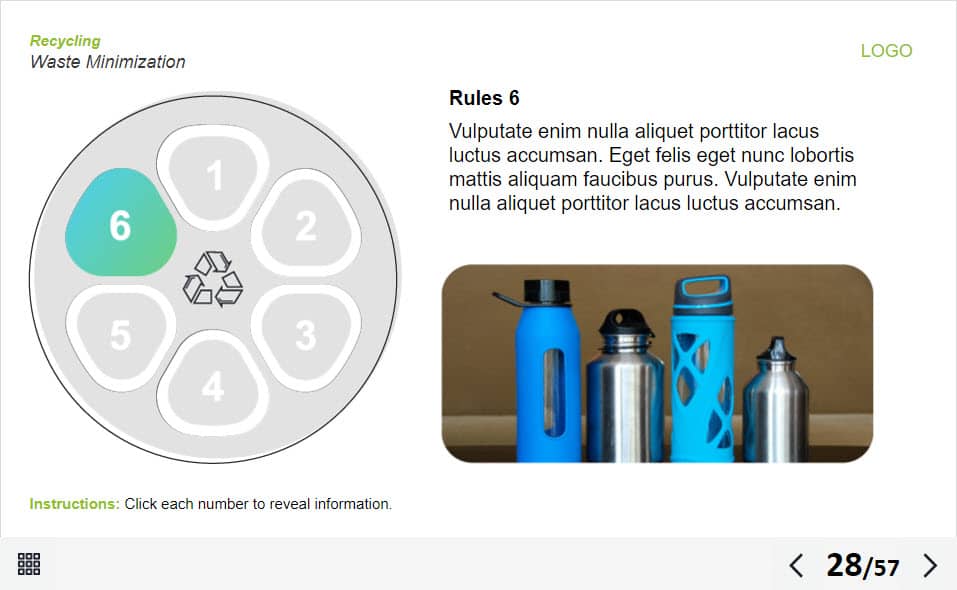 Recycling
Waste Minimization

LOGO

1
2
3
4
5
6

Rules 6

Vulputate enim nulla aliquet porttitor lacus luctus accumsan. Eget felis eget nunc lobortis mattis aliquam faucibus purus. Vulputate enim nulla aliquet porttitor lacus luctus accumsan.

Instructions: Click each number to reveal information.

28/57