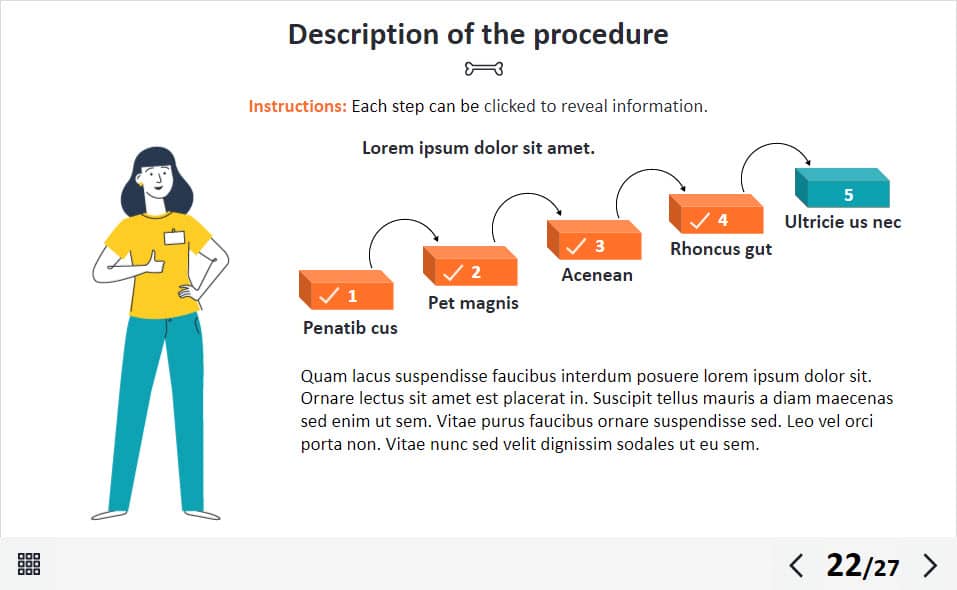 Description of the procedure

Instructions: Each step can be clicked to reveal information.

Lorem ipsum dolor sit amet.

1
Penatib cus

2
Pet magnis

3
Acenean

4
Rhoncus gut

5
Ultricie us nec

Quam lacus suspendisse faucibus interdum posuere lorem ipsum dolor sit. Ornare lectus sit amet est placerat in. Suscipit tellus mauris a diam maecenas sed enim ut sem. Vitae purus faucibus ornare suspendisse sed. Leo vel orci porta non. Vitae nunc sed velit dignissim sodales ut eu sem.

22/27