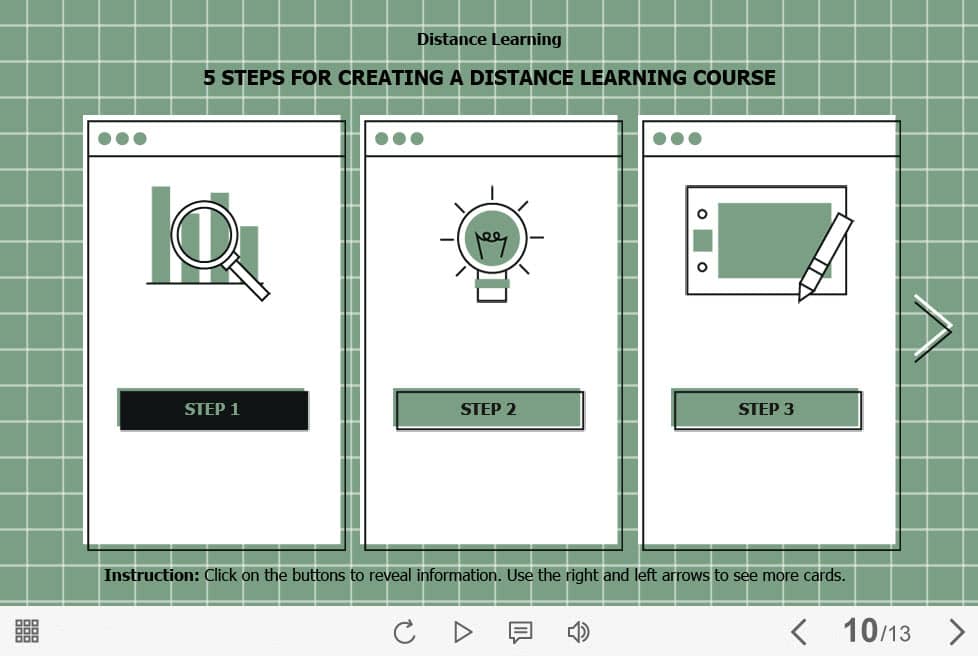 Distance Learning

5 STEPS FOR CREATING A DISTANCE LEARNING COURSE

STEP 1

STEP 2

STEP 3

Instruction: Click on the buttons to reveal information. Use the right and left arrows to see more cards.

10/13