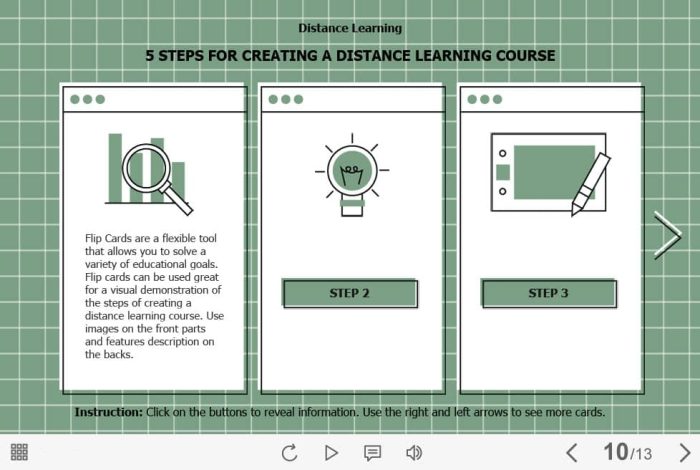 Distance Learning

5 STEPS FOR CREATING A DISTANCE LEARNING COURSE

Flip Cards are a flexible tool that allows you to solve a variety of educational goals. Flip cards can be used great for a visual demonstration of the steps of creating a distance learning course. Use images on the front parts and features description on the backs.

STEP 2

STEP 3

Instruction: Click on the buttons to reveal information. Use the right and left arrows to see more cards.

10/13