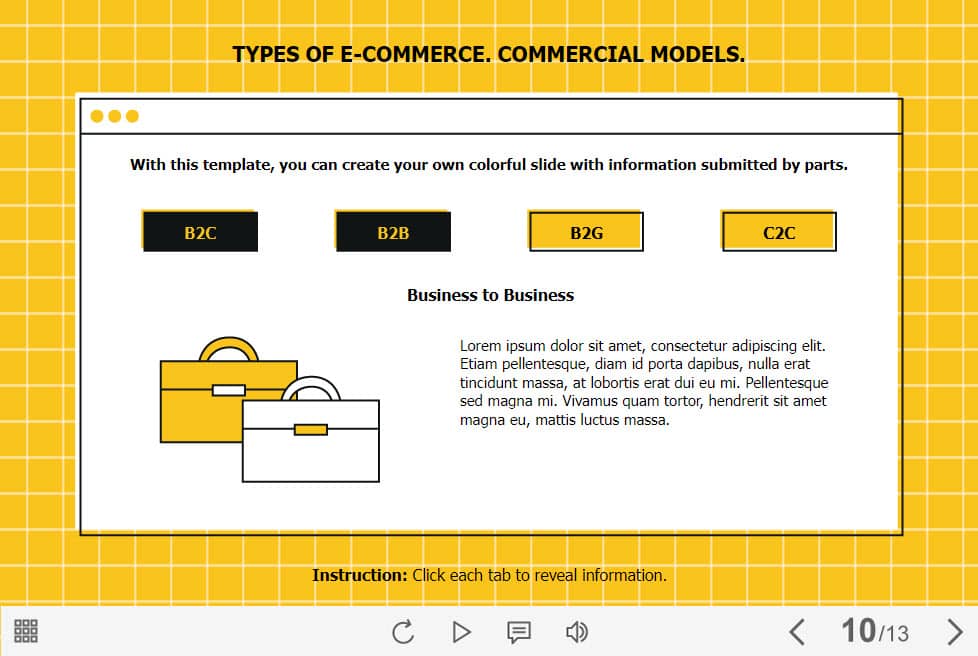 TYPES OF E-COMMERCE. COMMERCIAL MODELS.

With this template, you can create your own colorful slide with information submitted by parts.

B2C

B2B

B2G

C2C

Business to Business

Lorem ipsum dolor sit amet, consectetur adipiscing elit. Etiam pellentesque, diam id porta dapibus, nulla erat tincidunt massa, at lobortis erat dui eu mi. Pellentesque sed magna mi. Vivamus quam tortor, hendrerit sit amet magna eu, mattis luctus massa.

Instruction: Click each tab to reveal information.

10/13